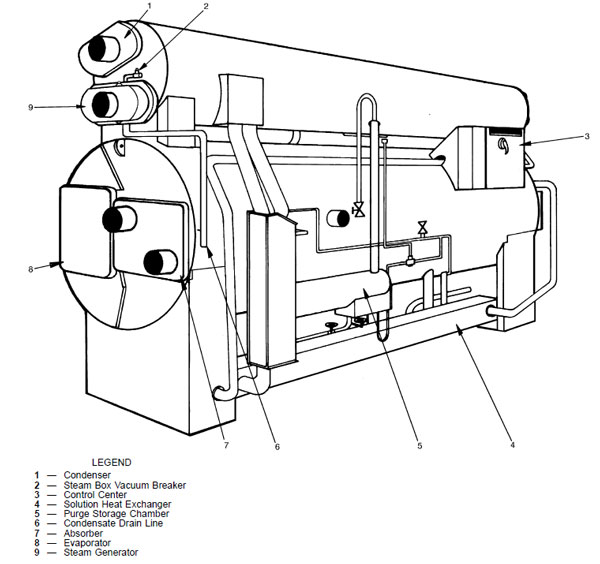 1
2
9
3
8
7
6
5
4

LEGEND
1 — Condenser
2 — Steam Box Vacuum Breaker
3 — Control Center
4 — Solution Heat Exchanger
5 — Purge Storage Chamber
6 — Condensate Drain Line
7 — Absorber
8 — Evaporator
9 — Steam Generator