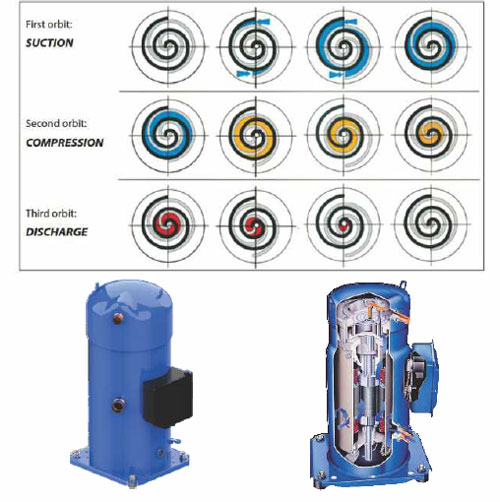 First orbit:
SUCTION

Second orbit:
COMPRESSION

Third orbit:
DISCHARGE